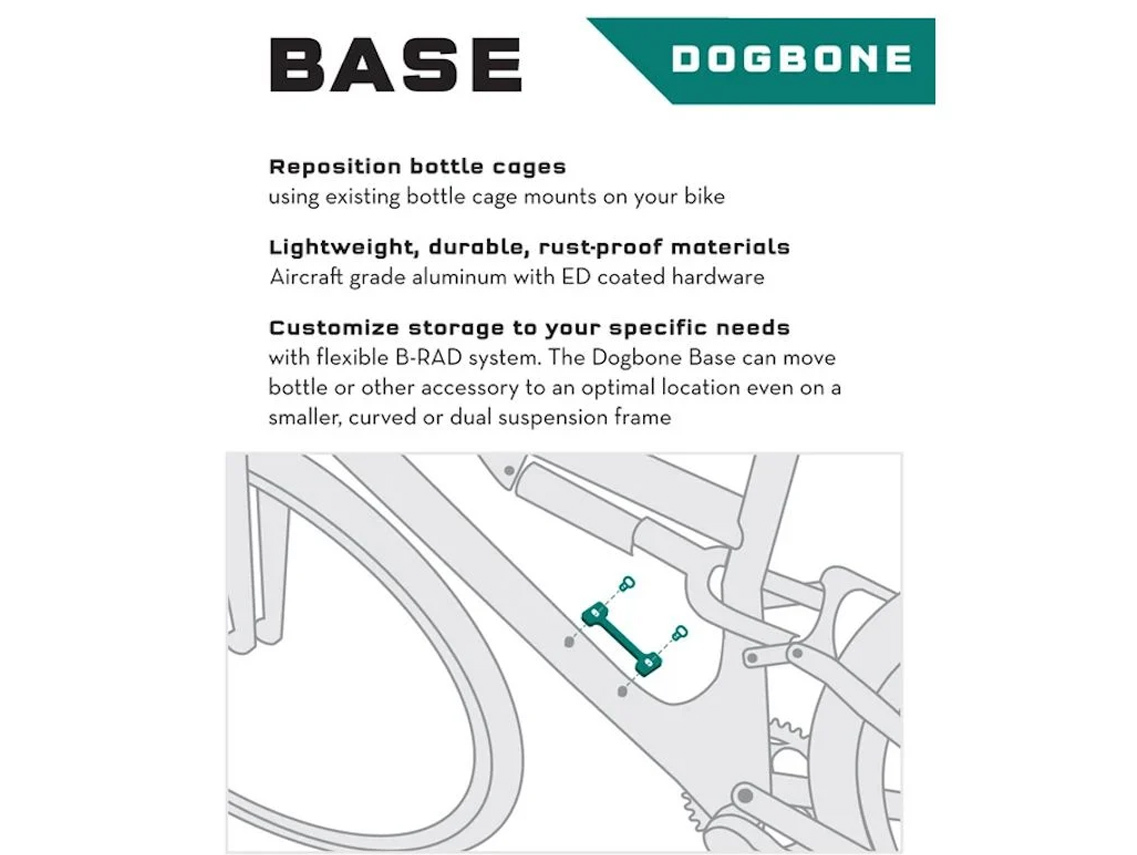 BASE

DOGBONE

Reposition bottle cages
using existing bottle cage mounts on your bike

Lightweight, durable, rust-proof materials
Aircraft grade aluminum with ED coated hardware

Customize storage to your specific needs
with flexible B-RAD system. The Dogbone Base can move bottle or other accessory to an optimal location even on a smaller, curved or dual suspension frame